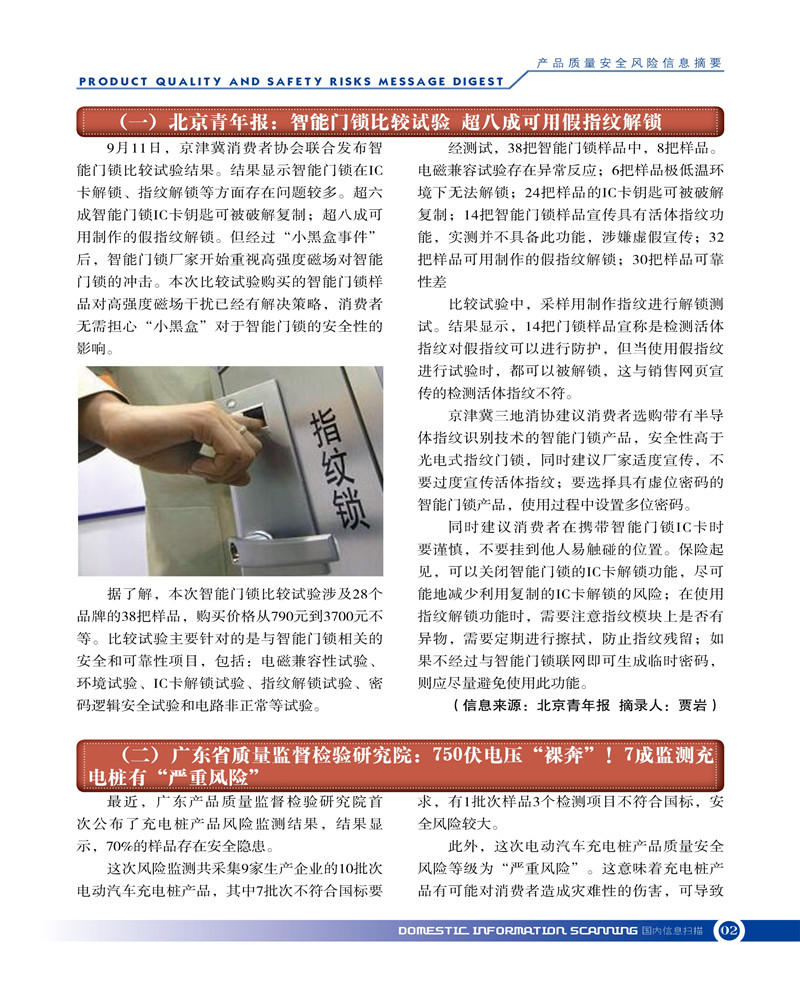 产品质量安全风险信息摘要

PRODUCT QUALITY AND SAFETY RISKS MESSAGE DIGEST

（一）北京青年报：智能门锁比较试验 超八成可用假指纹解锁

9月11日，京津冀消费者协会联合发布智能门锁比较试验结果。结果显示智能门锁在IC卡解锁、指纹解锁等方面存在问题较多。超六成智能门锁IC卡钥匙可被破解复制；超八成可用制作的假指纹解锁。但经过“小黑盒事件”后，智能门锁厂家开始重视高强度磁场对智能门锁的冲击。本次比较试验购买的智能门锁样品对高强度磁场干扰已经有解决策略，消费者无需担心“小黑盒”对于智能门锁的安全性的影响。

指纹锁

据了解，本次智能门锁比较试验涉及28个品牌的38把样品，购买价格从790元到3700元不等。比较试验主要针对的是与智能门锁相关的安全和可靠性项目，包括：电磁兼容性试验、环境试验、IC卡解锁试验、指纹解锁试验、密码逻辑安全试验和电路非正常等试验。

经测试，38把智能门锁样品中，8把样品。电磁兼容试验存在异常反应；6把样品极低温环境下无法解锁；24把样品的IC卡钥匙可被破解复制；14把智能门锁样品宣传具有活体指纹功能，实测并不具备此功能，涉嫌虚假宣传；32把样品可用制作的假指纹解锁；30把样品可靠性差

比较试验中，采样用制作指纹进行解锁测试。结果显示，14把门锁样品宣称是检测活体指纹对假指纹可以进行防护，但当使用假指纹进行试验时，都可以被解锁，这与销售网页宣传的检测活体指纹不符。

京津冀三地消协建议消费者选购带有半导体指纹识别技术的智能门锁产品，安全性高于光电式指纹门锁，同时建议厂家适度宣传，不要过度宣传活体指纹；要选择具有虚位密码的智能门锁产品，使用过程中设置多位密码。

同时建议消费者在携带智能门锁IC卡时要谨慎，不要挂到他人易触碰的位置。保险起见，可以关闭智能门锁的IC卡解锁功能，尽可能地减少利用复制的IC卡解锁的风险；在使用指纹解锁功能时，需要注意指纹模块上是否有异物，需要定期进行擦拭，防止指纹残留；如果不经过与智能门锁联网即可生成临时密码，则应尽量避免使用此功能。

（信息来源：北京青年报 摘录人：贾岩）

（二）广东省质量监督检验研究院：750伏电压“裸奔”！7成监测充电桩有“严重风险”

最近，广东产品质量监督检验研究院首次公布了充电桩产品风险监测结果，结果显示，70%的样品存在安全隐患。

这次风险监测共采集9家生产企业的10批次电动汽车充电桩产品，其中7批次不符合国标要求，有1批次样品3个检测项目不符合国标，安全风险较大。

此外，这次电动汽车充电桩产品质量安全风险等级为“严重风险”。这意味着充电桩产品有可能对消费者造成灾难性的伤害，可导致

DOMESTIC INFORMATION SCANNING 国内信息扫描 02